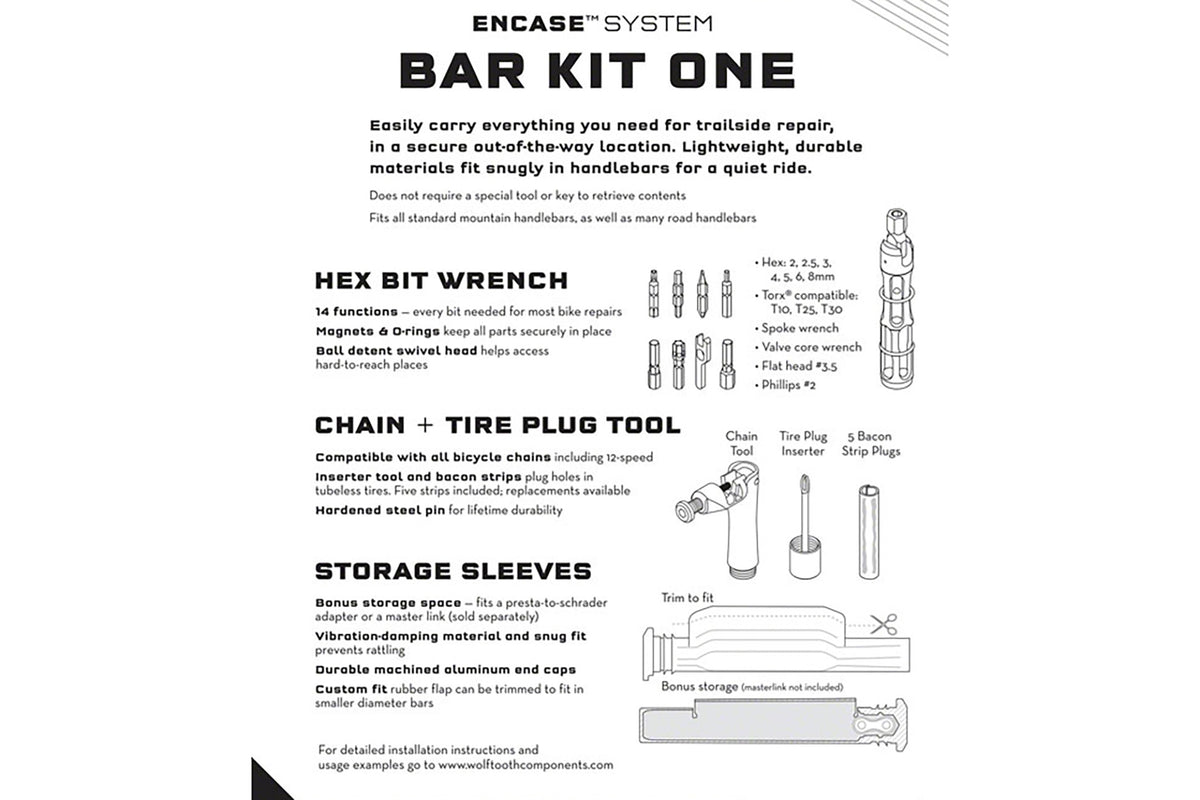 ENCASE™ SYSTEM

BAR KIT ONE

Easily carry everything you need for trailside repair, in a secure out-of-the-way location. Lightweight, durable materials fit snugly in handlebars for a quiet ride.

Does not require a special tool or key to retrieve contents

Fits all standard mountain handlebars, as well as many road handlebars

HEX BIT WRENCH

14 functions — every bit needed for most bike repairs

Magnets & O-rings keep all parts securely in place

Ball detent swivel head helps access hard-to-reach places

• Hex: 2, 2.5, 3, 4, 5, 6, 8mm
• Torx® compatible: T10, T25, T30
• Spoke wrench
• Valve core wrench
• Flat head #3.5
• Phillips #2

CHAIN + TIRE PLUG TOOL

Compatible with all bicycle chains including 12-speed

Inserter tool and bacon strips plug holes in tubeless tires. Five strips included; replacements available

Hardened steel pin for lifetime durability

Chain Tool

Tire Plug Inserter

5 Bacon Strip Plugs

STORAGE SLEEVES

Bonus storage space — fits a presta-to-schrader adapter or a master link (sold separately)

Vibration-damping material and snug fit prevents rattling

Durable machined aluminum end caps

Custom fit rubber flap can be trimmed to fit in smaller diameter bars

Trim to fit

Bonus storage (masterlink not included)

For detailed installation instructions and usage examples go to www.wolftoothcomponents.com