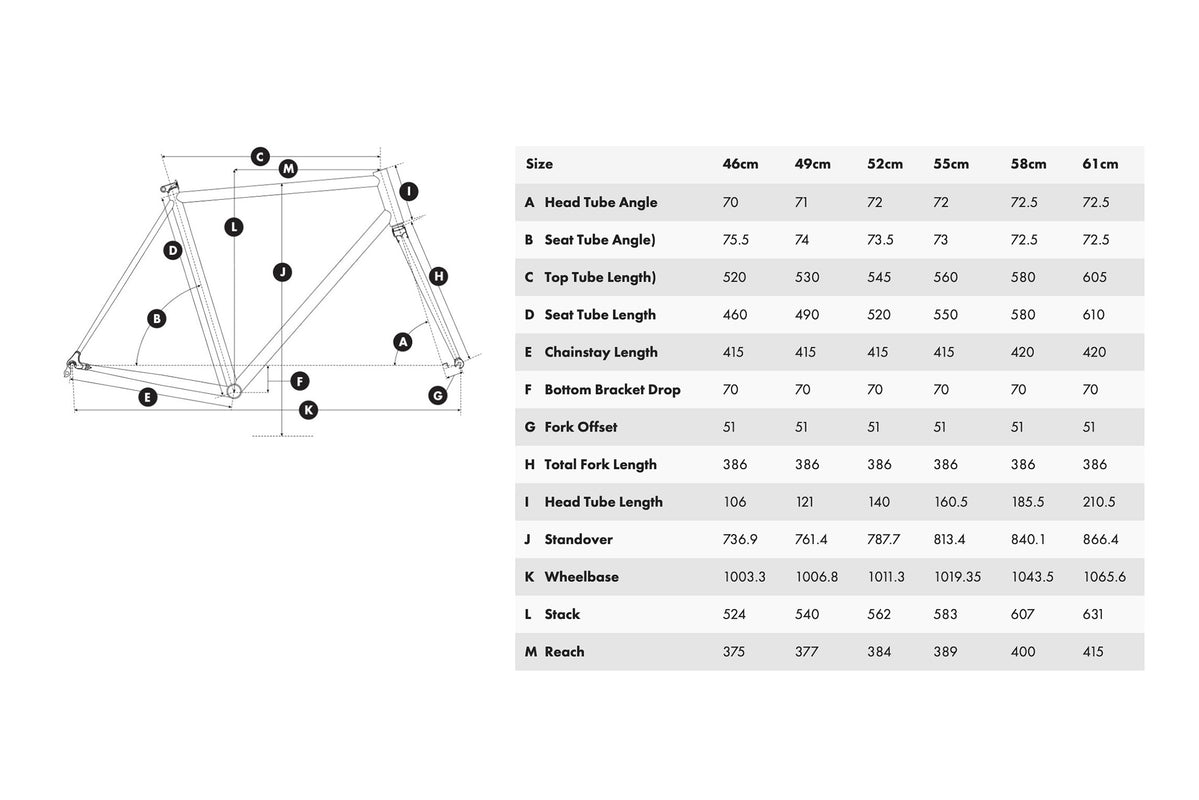 C M I L D J H B A F E G K

| Size | 46cm | 49cm | 52cm | 55cm | 58cm | 61cm |
|---|---|---|---|---|---|---|
| A Head Tube Angle | 70 | 71 | 72 | 72 | 72.5 | 72.5 |
| B Seat Tube Angle) | 75.5 | 74 | 73.5 | 73 | 72.5 | 72.5 |
| C Top Tube Length) | 520 | 530 | 545 | 560 | 580 | 605 |
| D Seat Tube Length | 460 | 490 | 520 | 550 | 580 | 610 |
| E Chainstay Length | 415 | 415 | 415 | 415 | 420 | 420 |
| F Bottom Bracket Drop | 70 | 70 | 70 | 70 | 70 | 70 |
| G Fork Offset | 51 | 51 | 51 | 51 | 51 | 51 |
| H Total Fork Length | 386 | 386 | 386 | 386 | 386 | 386 |
| I Head Tube Length | 106 | 121 | 140 | 160.5 | 185.5 | 210.5 |
| J Standover | 736.9 | 761.4 | 787.7 | 813.4 | 840.1 | 866.4 |
| K Wheelbase | 1003.3 | 1006.8 | 1011.3 | 1019.35 | 1043.5 | 1065.6 |
| L Stack | 524 | 540 | 562 | 583 | 607 | 631 |
| M Reach | 375 | 377 | 384 | 389 | 400 | 415 |